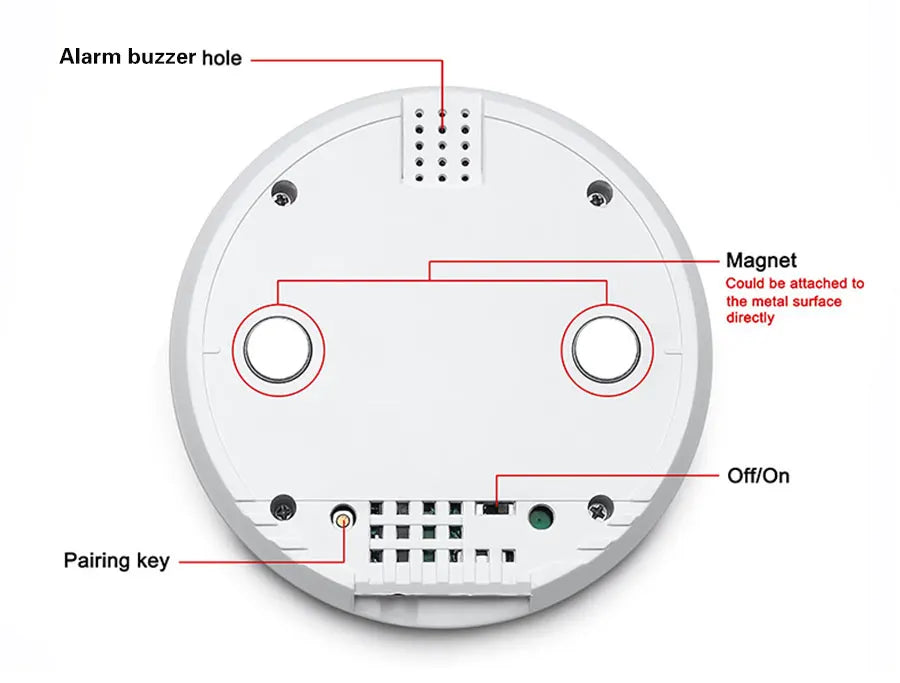 Alarm buzzer hole

Magnet
Could be attached to the metal surface directly

Off/On

Pairing key